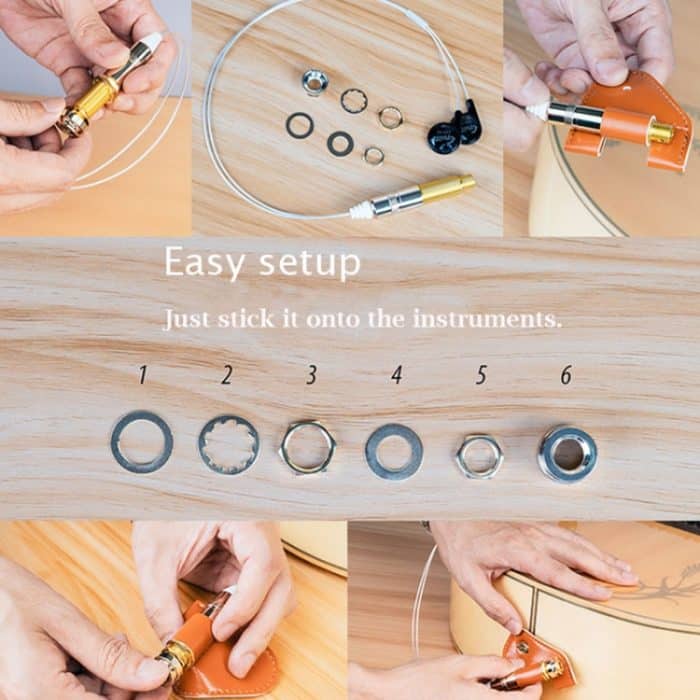 Easy setup

Just stick it onto the instruments.

1 2 3 4 5 6