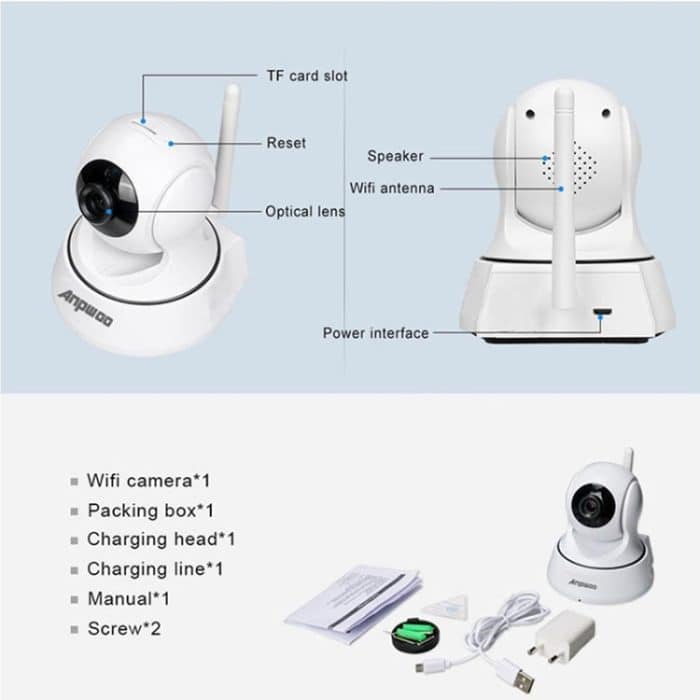 TF card slot

Reset

Optical lens

Anpwoo

Speaker

Wifi antenna

Power interface

Wifi camera*1
Packing box*1
Charging head*1
Charging line*1
Manual*1
Screw*2

Anpwoo