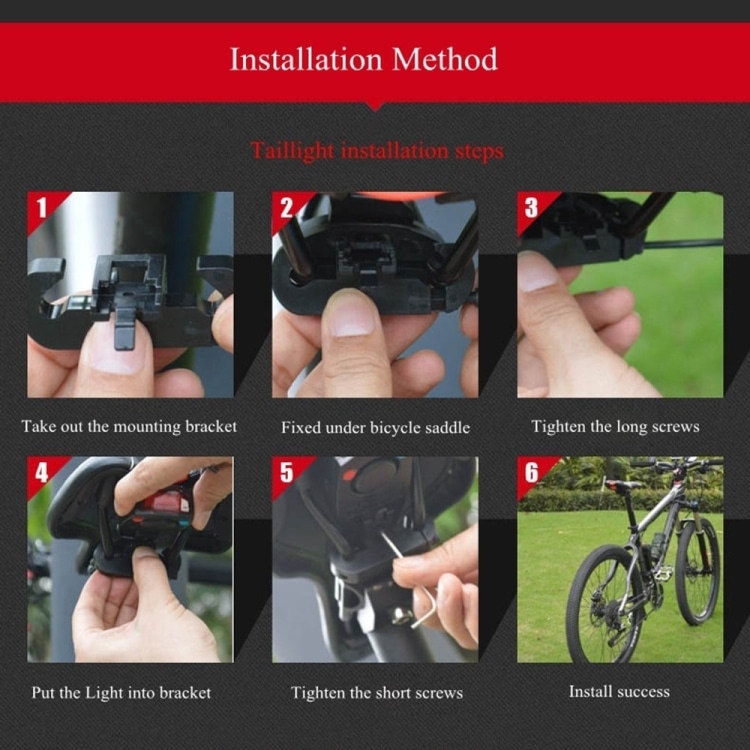 Installation Method

Taillight installation steps

1

Take out the mounting bracket

2

Fixed under bicycle saddle

3

Tighten the long screws

4

Put the Light into bracket

5

Tighten the short screws

6

Install success