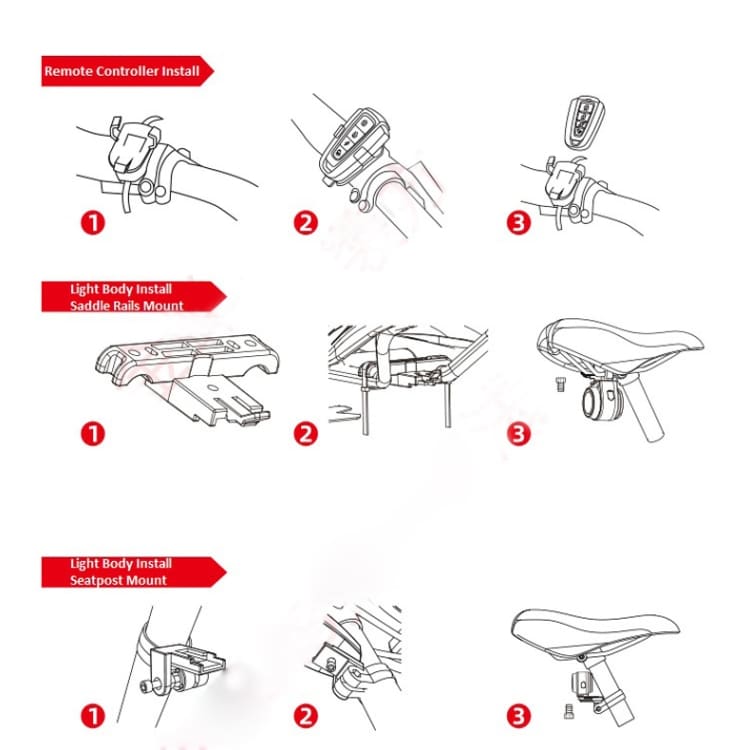 Remote Controller Install

1

2

3

Light Body Install
Saddle Rails Mount

1

2

3

Light Body Install
Seatpost Mount

1

2

3