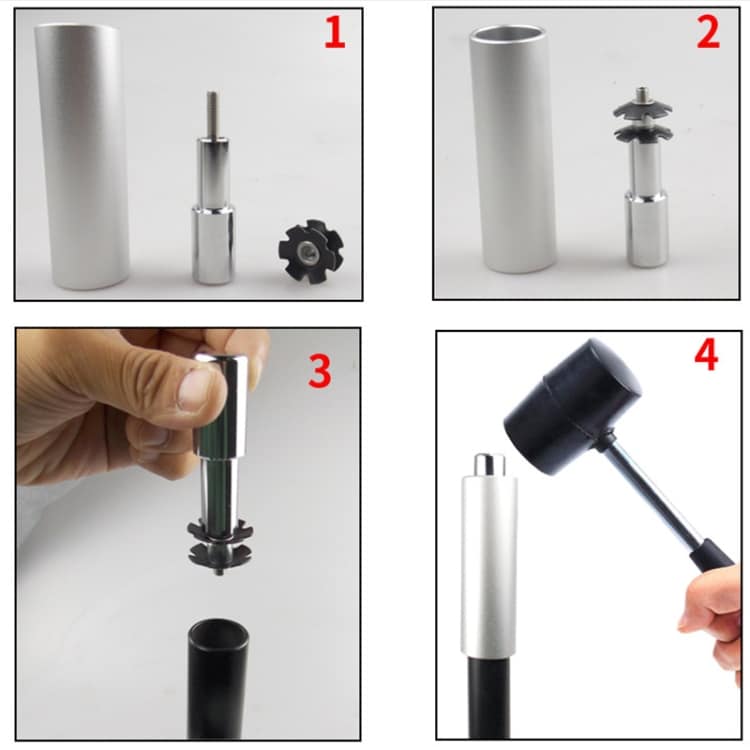 1

2

3

4