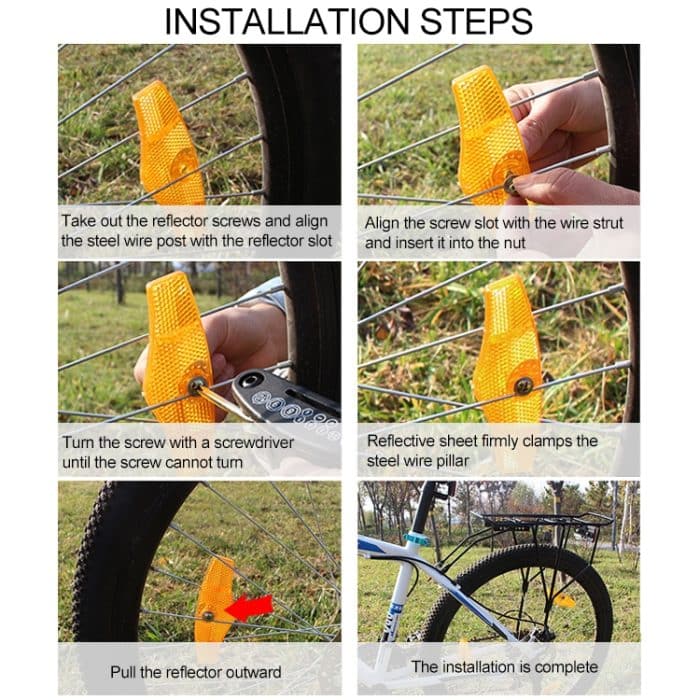 INSTALLATION STEPS

Take out the reflector screws and align the steel wire post with the reflector slot

Align the screw slot with the wire strut and insert it into the nut

Turn the screw with a screwdriver until the screw cannot turn

Reflective sheet firmly clamps the steel wire pillar

Pull the reflector outward

The installation is complete