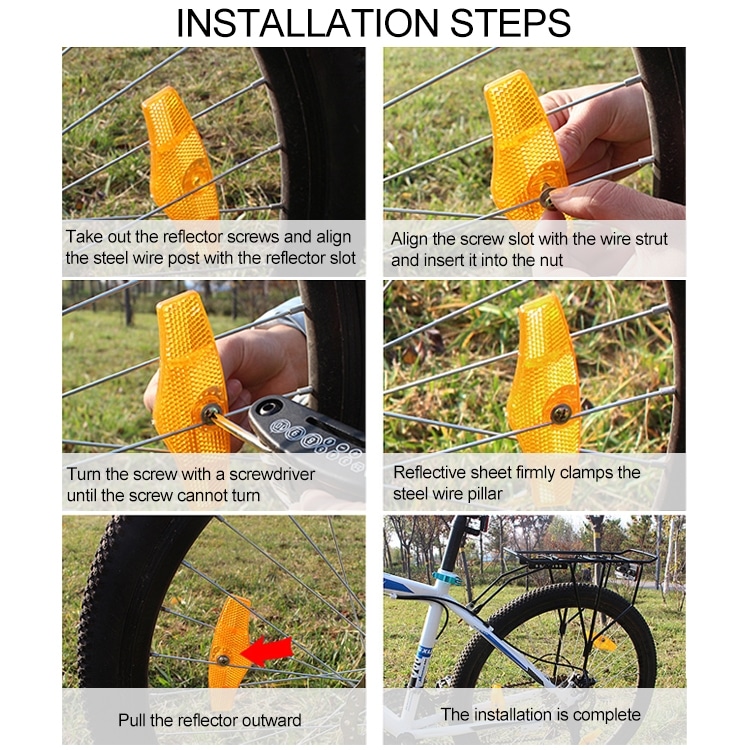 INSTALLATION STEPS

Take out the reflector screws and align the steel wire post with the reflector slot

Align the screw slot with the wire strut and insert it into the nut

Turn the screw with a screwdriver until the screw cannot turn

Reflective sheet firmly clamps the steel wire pillar

Pull the reflector outward

The installation is complete