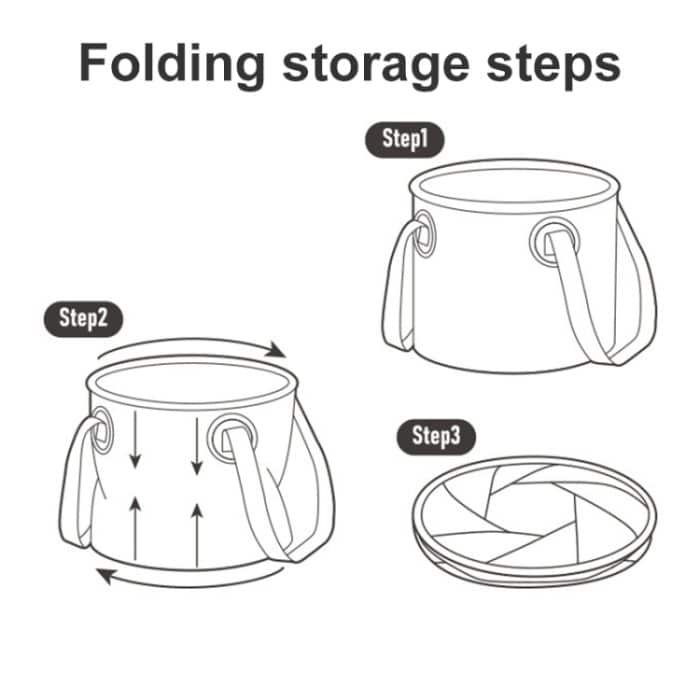 Folding storage steps

Step1

Step2

Step3