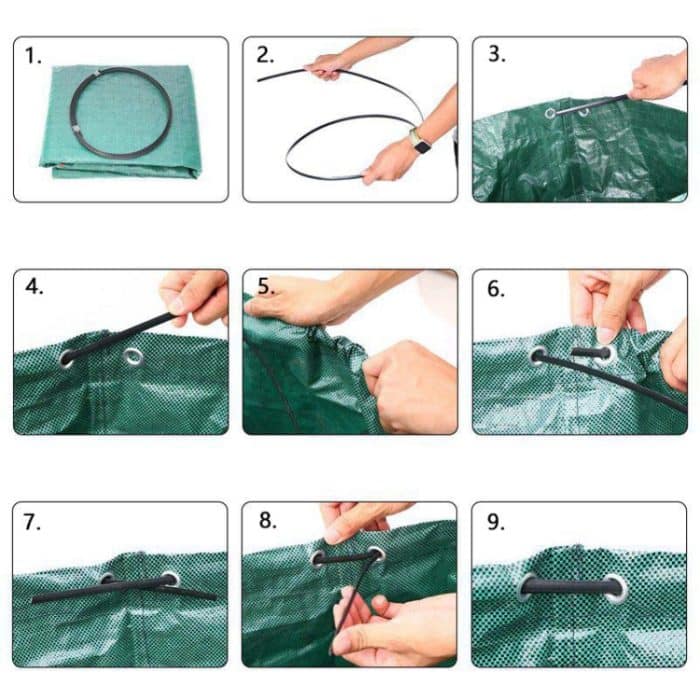 1.

2.

3.

4.

5.

6.

7.

8.

9.