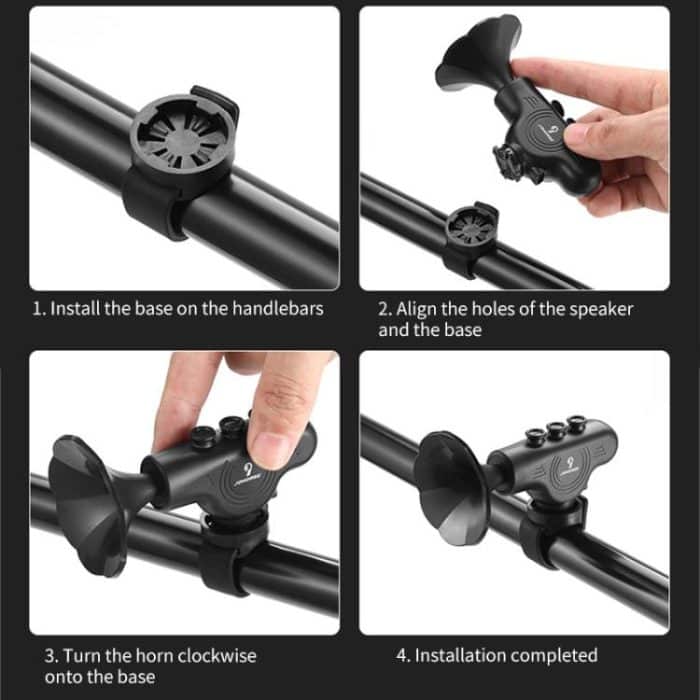 1. Install the base on the handlebars

2. Align the holes of the speaker and the base

3. Turn the horn clockwise onto the base

4. Installation completed