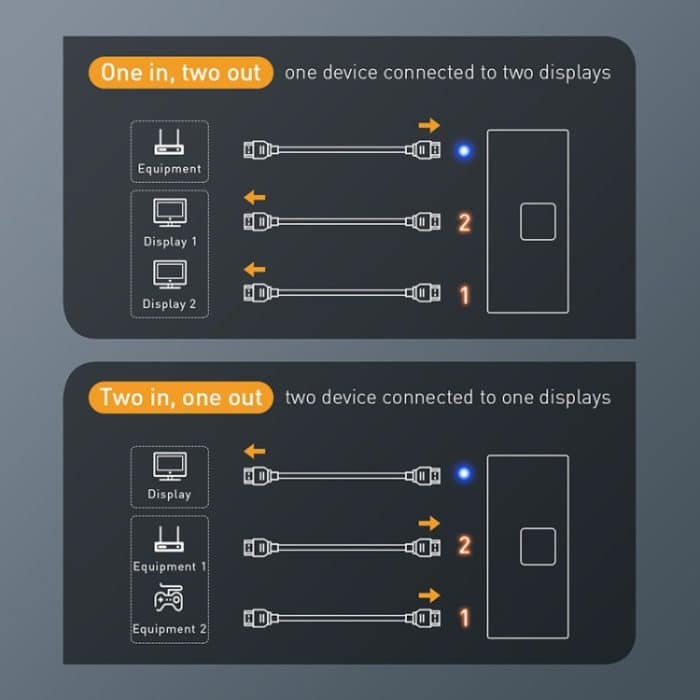 One in, two out one device connected to two displays

Equipment

Display 1

Display 2

2

1

Two in, one out two device connected to one displays

Display

Equipment 1

Equipment 2

2

1