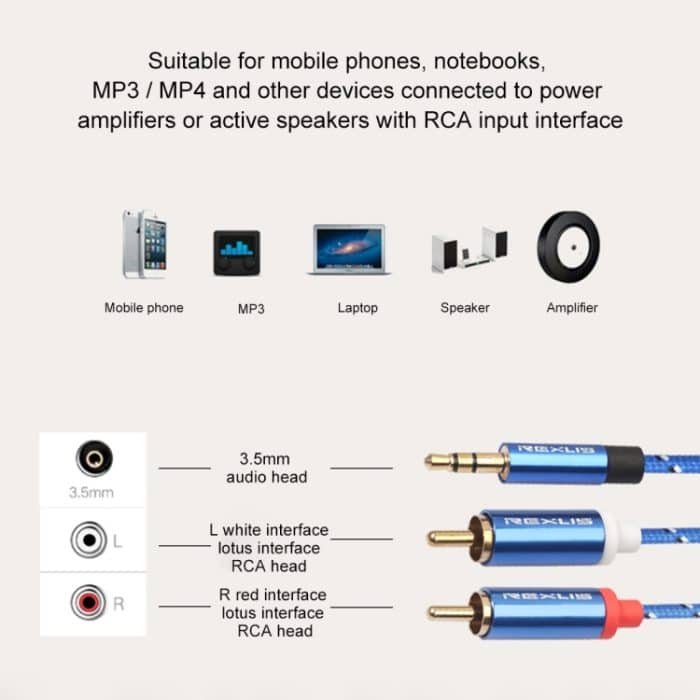 Suitable for mobile phones, notebooks, MP3 / MP4 and other devices connected to power amplifiers or active speakers with RCA input interface

Mobile phone

MP3

Laptop

Speaker

Amplifier

3.5mm

3.5mm audio head

REXLIS

L

L white interface lotus interface RCA head

REXLIS

R

R red interface lotus interface RCA head

REXLIS