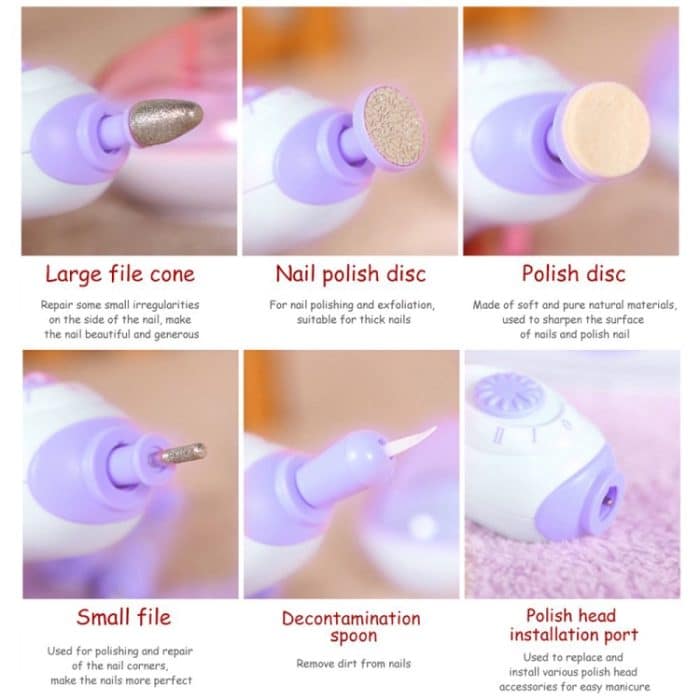 Large file cone

Repair some small irregularities on the side of the nail, make the nail beautiful and generous

Nail polish disc

For nail polishing and exfoliation, suitable for thick nails

Polish disc

Made of soft and pure natural materials, used to sharpen the surface of nails and polish nail

Small file

Used for polishing and repair of the nail corners, make the nails more perfect

Decontamination spoon

Remove dirt from nails

Polish head installation port

Used to replace and install various polish head accessories for easy manicure