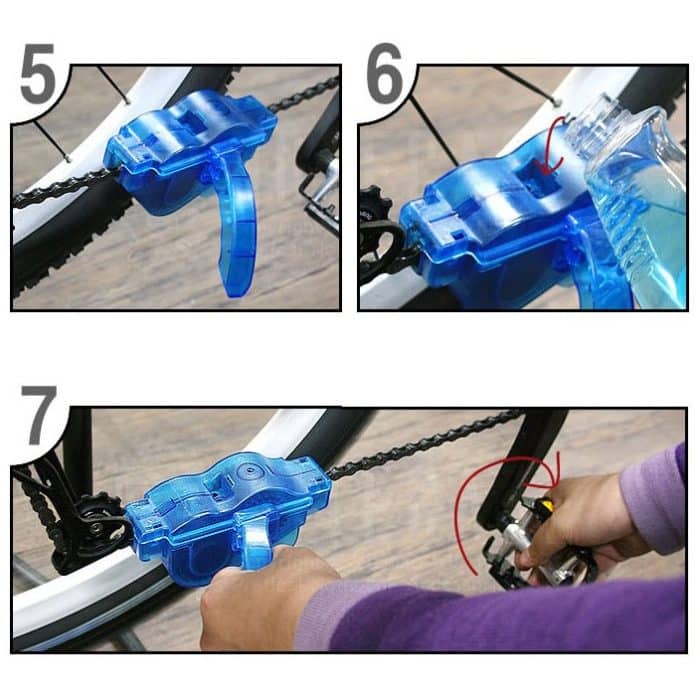 5

6

7