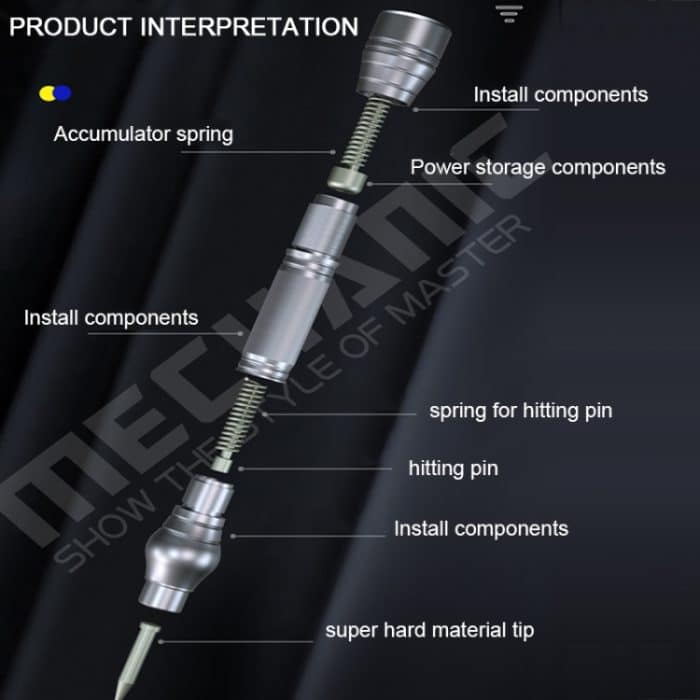 PRODUCT INTERPRETATION

Install components

Accumulator spring

Power storage components

Install components

spring for hitting pin

hitting pin

Install components

super hard material tip

MECHANIC
SHOW THE STYLE OF MASTER