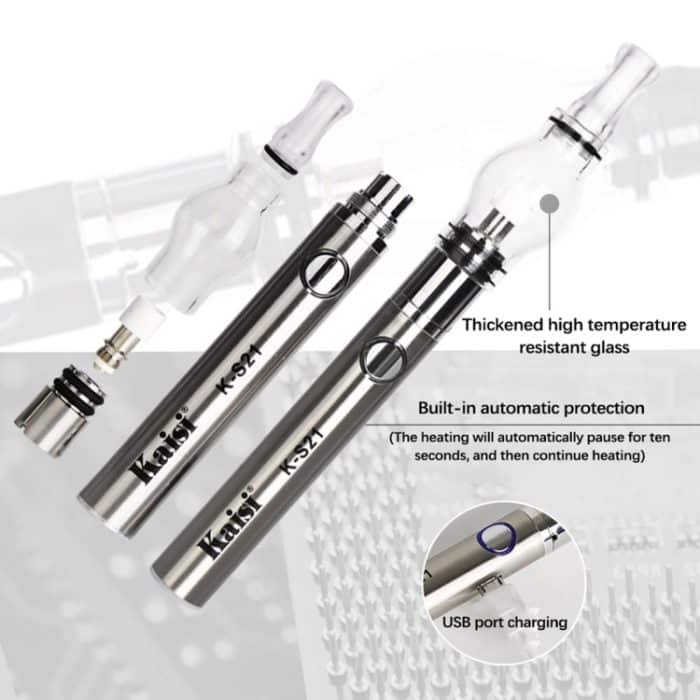 Kaisi® K-S21

Kaisi® K-S21

Thickened high temperature resistant glass

Built-in automatic protection

(The heating will automatically pause for ten seconds, and then continue heating)

USB port charging