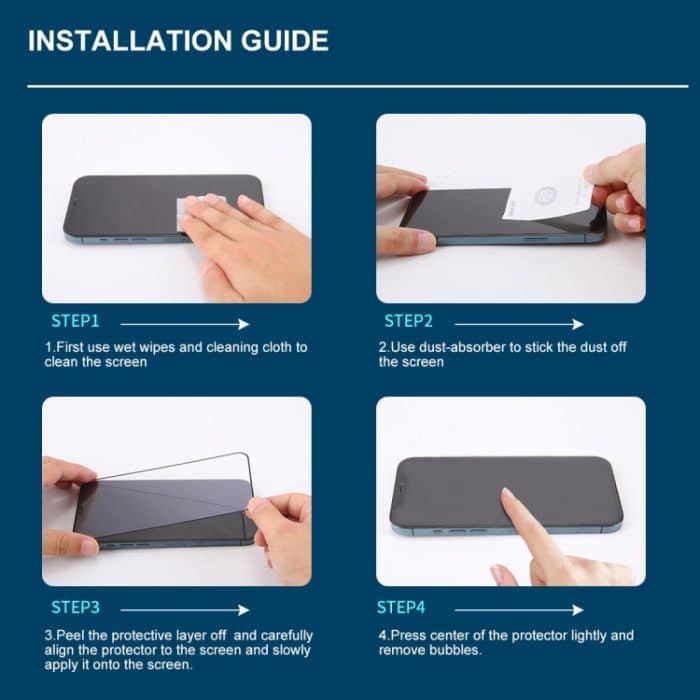 INSTALLATION GUIDE

STEP1

1.First use wet wipes and cleaning cloth to clean the screen

STEP2

2.Use dust-absorber to stick the dust off the screen

STEP3

3.Peel the protective layer off and carefully align the protector to the screen and slowly apply it onto the screen.

STEP4

4.Press center of the protector lightly and remove bubbles.