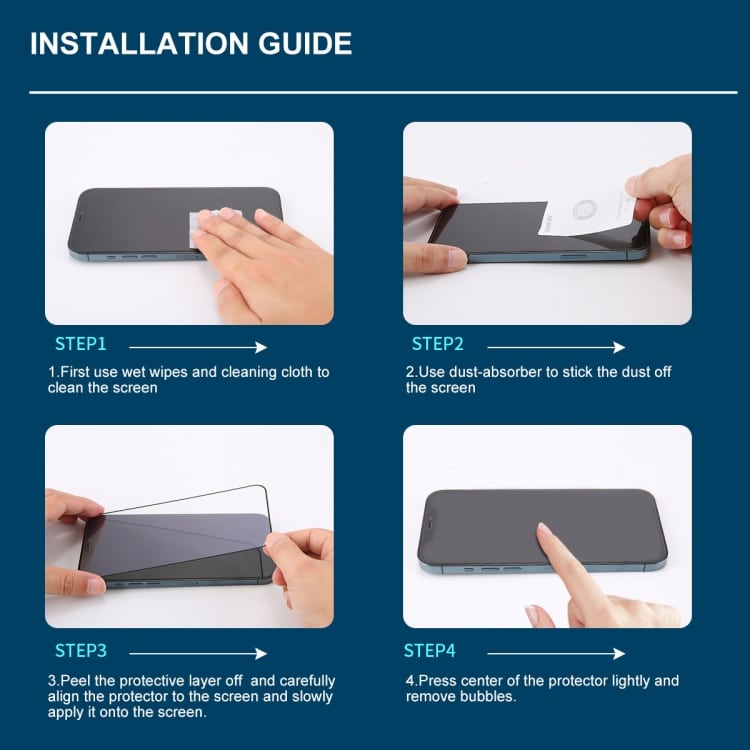 INSTALLATION GUIDE

STEP1

1.First use wet wipes and cleaning cloth to clean the screen

STEP2

2.Use dust-absorber to stick the dust off the screen

STEP3

3.Peel the protective layer off and carefully align the protector to the screen and slowly apply it onto the screen.

STEP4

4.Press center of the protector lightly and remove bubbles.