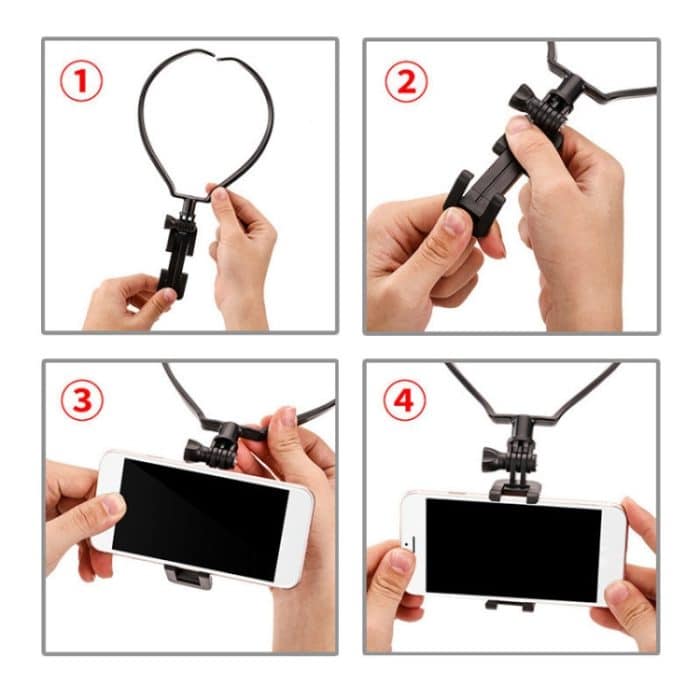 1

2

3

4