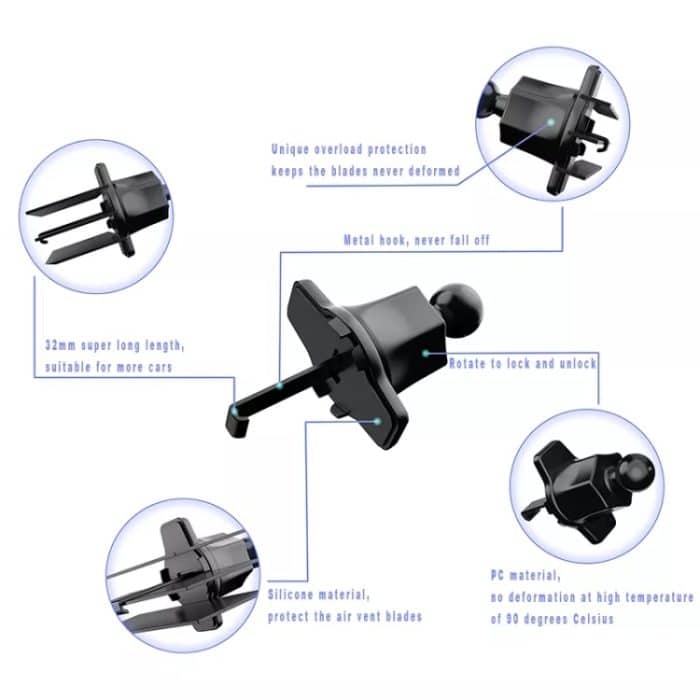 Unique overload protection
keeps the blades never deformed

Metal hook, never fall off

32mm super long length,
suitable for more cars

Rotate to lock and unlock

Silicone material,
protect the air vent blades

PC material,
no deformation at high temperature
of 90 degrees Celsius