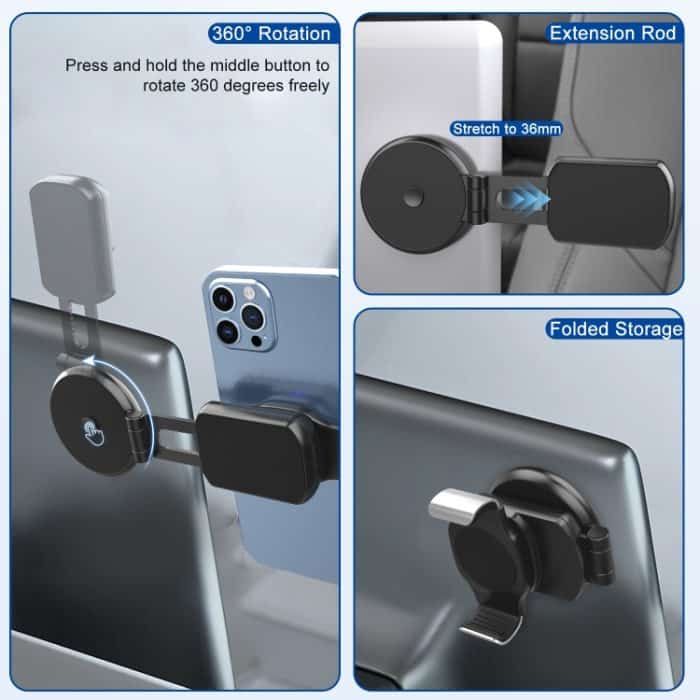 360° Rotation

Press and hold the middle button to rotate 360 degrees freely

Extension Rod

Stretch to 36mm

Folded Storage