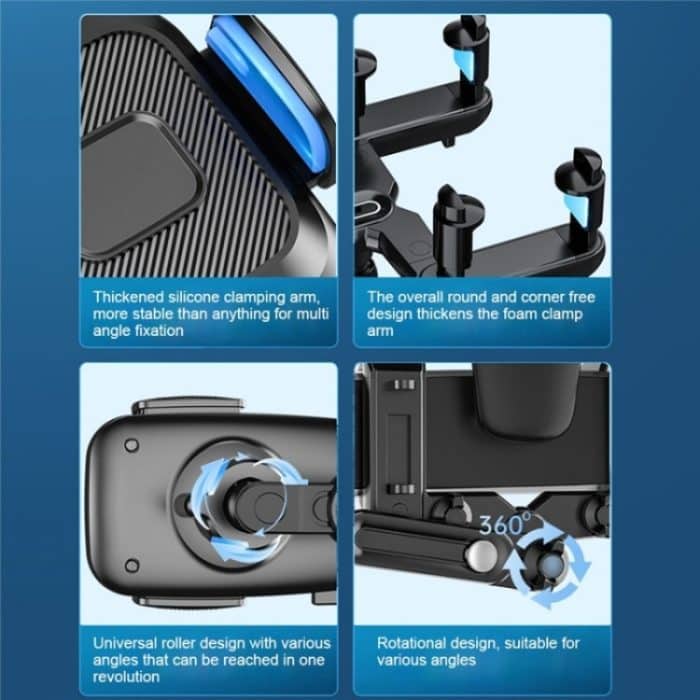 Thickened silicone clamping arm, more stable than anything for multi angle fixation

The overall round and corner free design thickens the foam clamp arm

Universal roller design with various angles that can be reached in one revolution

360°

Rotational design, suitable for various angles