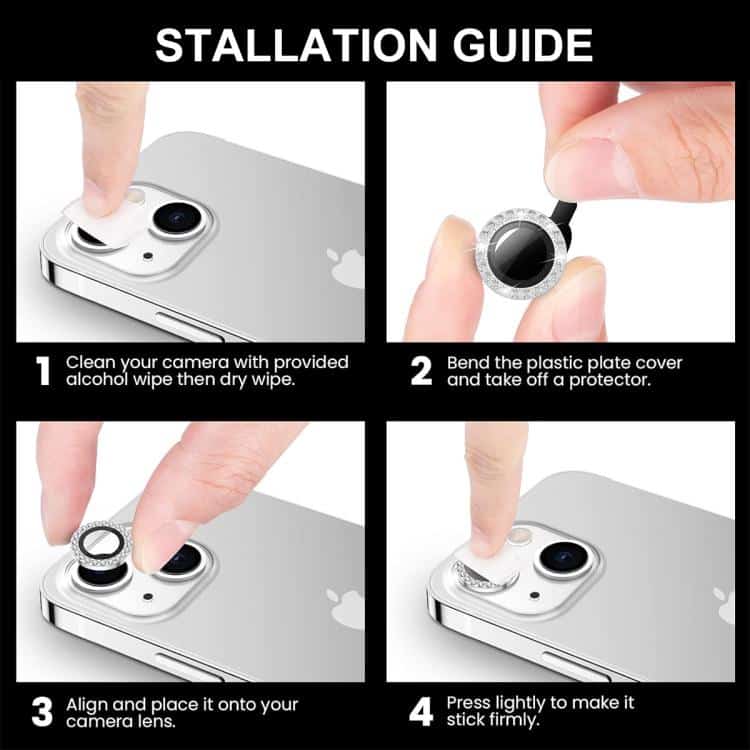 STALLATION GUIDE

1 Clean your camera with provided alcohol wipe then dry wipe.

2 Bend the plastic plate cover and take off a protector.

3 Align and place it onto your camera lens.

4 Press lightly to make it stick firmly.