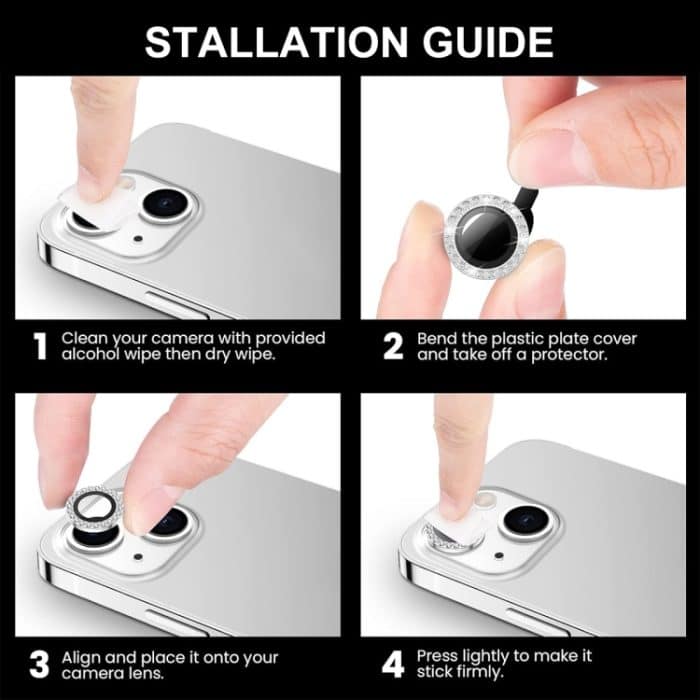 STALLATION GUIDE

1 Clean your camera with provided alcohol wipe then dry wipe.

2 Bend the plastic plate cover and take off a protector.

3 Align and place it onto your camera lens.

4 Press lightly to make it stick firmly.