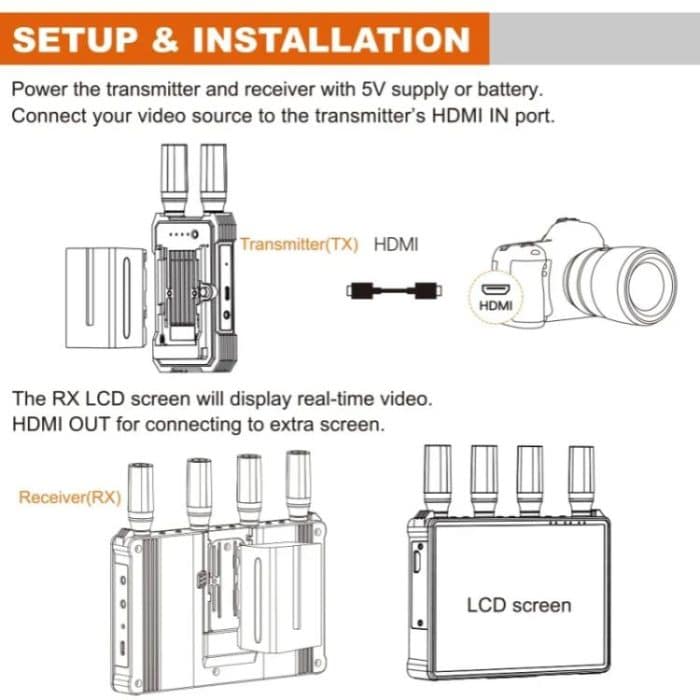 SETUP & INSTALLATION

Power the transmitter and receiver with 5V supply or battery. Connect your video source to the transmitter's HDMI IN port.

Transmitter(TX) HDMI

HDMI

The RX LCD screen will display real-time video. HDMI OUT for connecting to extra screen.

Receiver(RX)

LCD screen