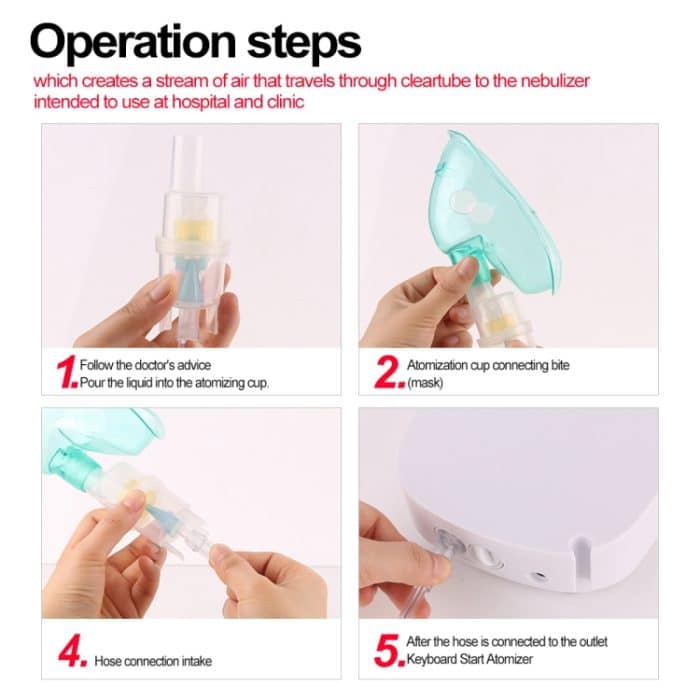 Operation steps

which creates a stream of air that travels through cleartube to the nebulizer intended to use at hospital and clinic

1. Follow the doctor's advice
Pour the liquid into the atomizing cup.

2. Atomization cup connecting bite (mask)

4. Hose connection intake

5. After the hose is connected to the outlet
Keyboard Start Atomizer