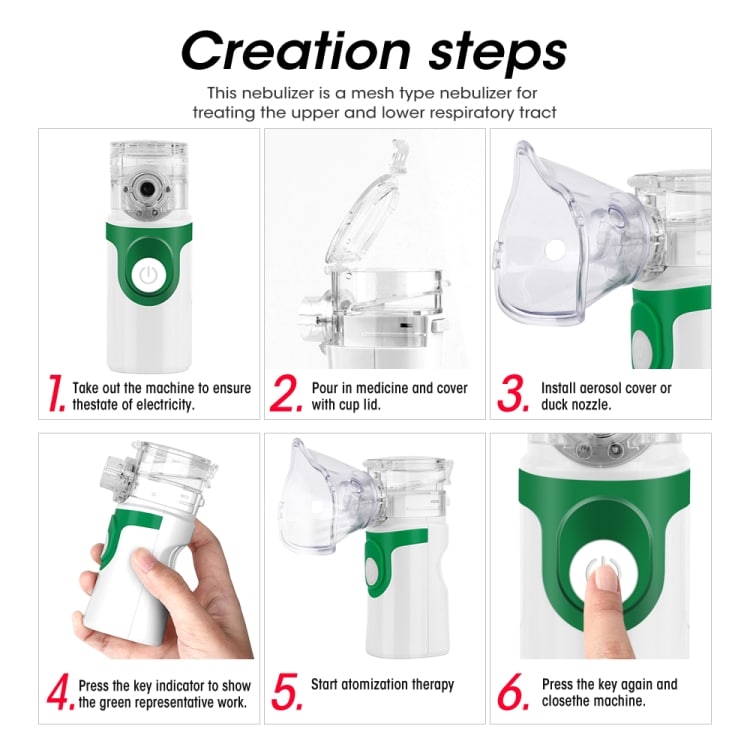 Creation steps

This nebulizer is a mesh type nebulizer for treating the upper and lower respiratory tract

1. Take out the machine to ensure thestate of electricity.

2. Pour in medicine and cover with cup lid.

3. Install aerosol cover or duck nozzle.

4. Press the key indicator to show the green representative work.

5. Start atomization therapy

6. Press the key again and closethe machine.