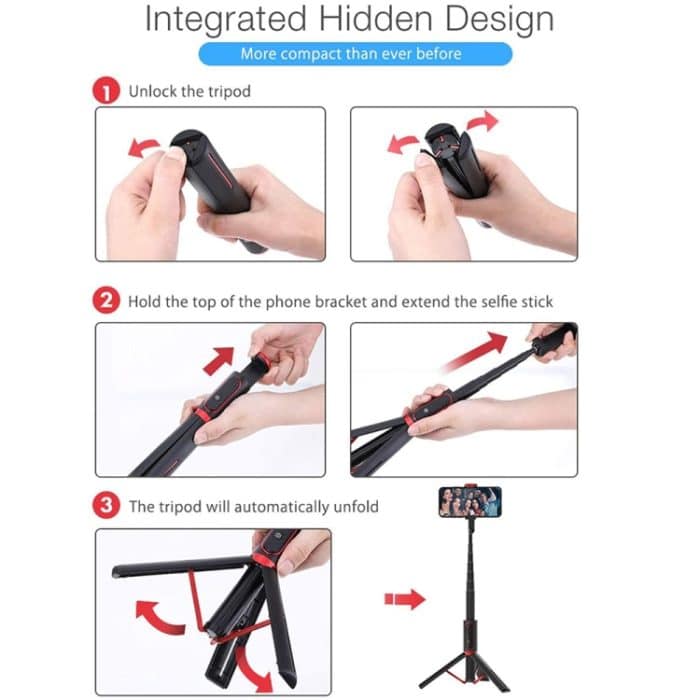 Integrated Hidden Design

More compact than ever before

1 Unlock the tripod

2 Hold the top of the phone bracket and extend the selfie stick

3 The tripod will automatically unfold