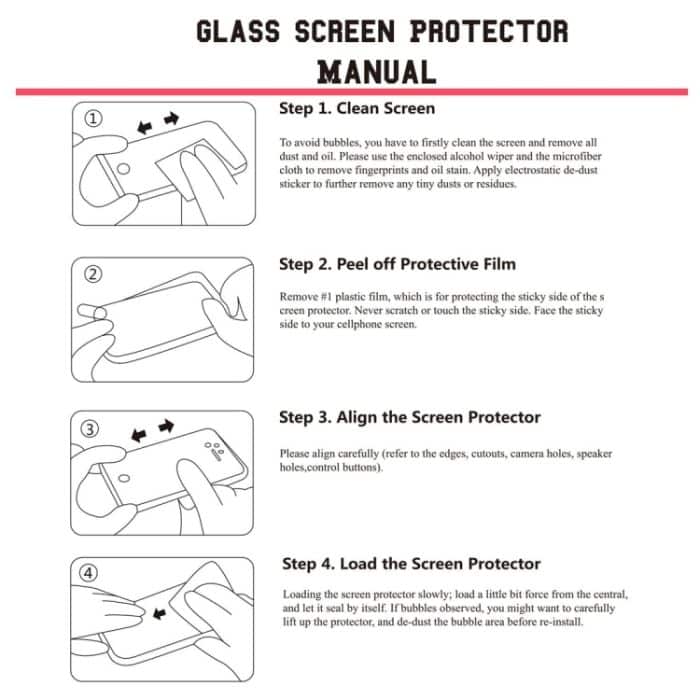 GLASS SCREEN PROTECTOR MANUAL

①

Step 1. Clean Screen

To avoid bubbles, you have to firstly clean the screen and remove all dust and oil. Please use the enclosed alcohol wiper and the microfiber cloth to remove fingerprints and oil stain. Apply electrostatic de-dust sticker to further remove any tiny dusts or residues.

②

Step 2. Peel off Protective Film

Remove #1 plastic film, which is for protecting the sticky side of the s creen protector. Never scratch or touch the sticky side. Face the sticky side to your cellphone screen.

③

Step 3. Align the Screen Protector

Please align carefully (refer to the edges, cutouts, camera holes, speaker holes,control buttons).

④

Step 4. Load the Screen Protector

Loading the screen protector slowly; load a little bit force from the central, and let it seal by itself. If bubbles observed, you might want to carefully lift up the protector, and de-dust the bubble area before re-install.