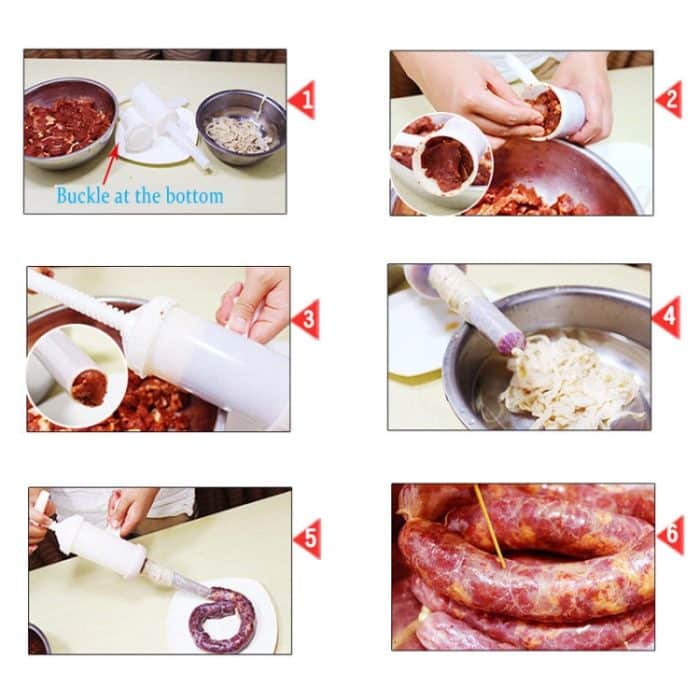 Buckle at the bottom

1

2

3

4

5

6