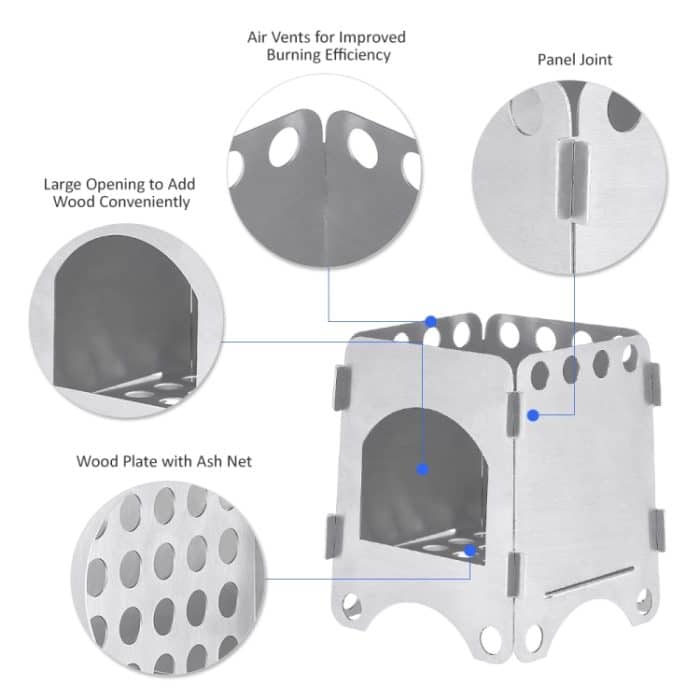 Air Vents for Improved Burning Efficiency

Panel Joint

Large Opening to Add Wood Conveniently

Wood Plate with Ash Net