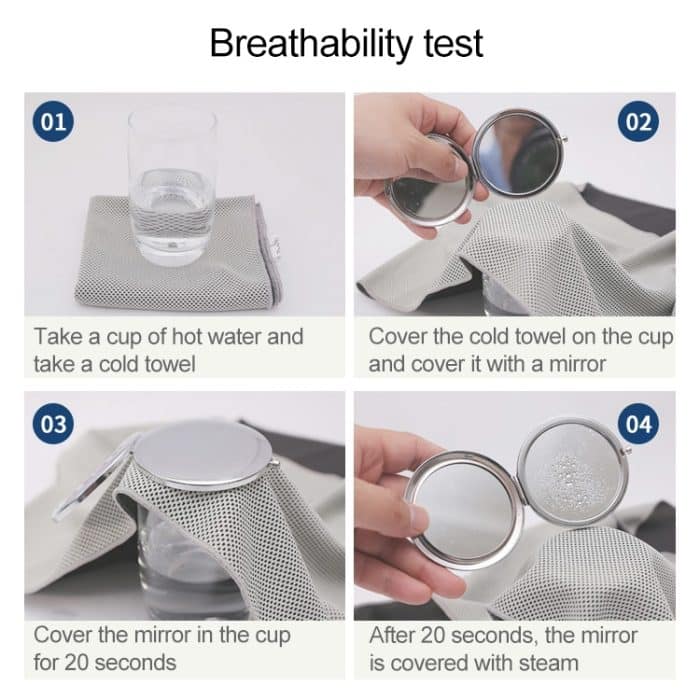 Breathability test

01

Take a cup of hot water and take a cold towel

02

Cover the cold towel on the cup and cover it with a mirror

03

Cover the mirror in the cup for 20 seconds

04

After 20 seconds, the mirror is covered with steam