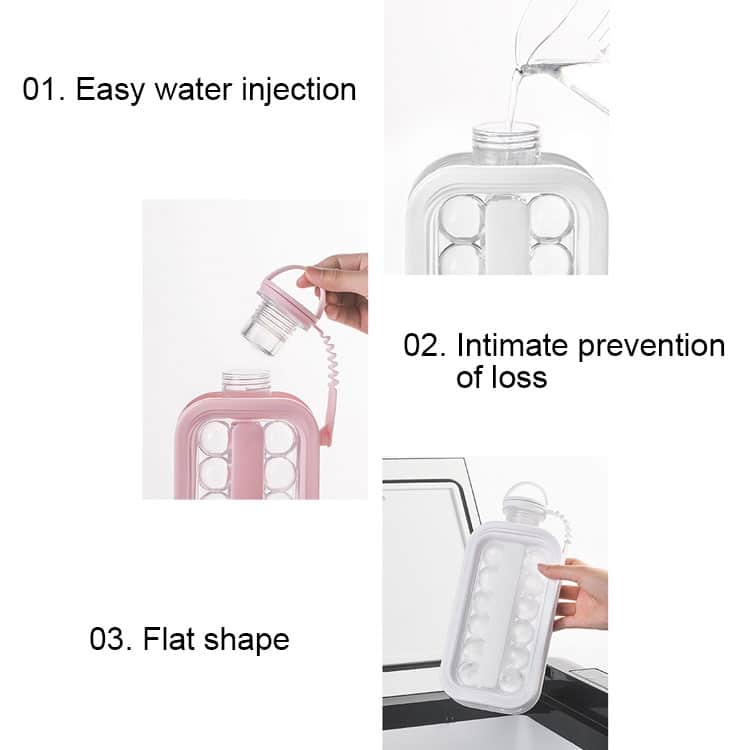 01. Easy water injection

02. Intimate prevention of loss

03. Flat shape