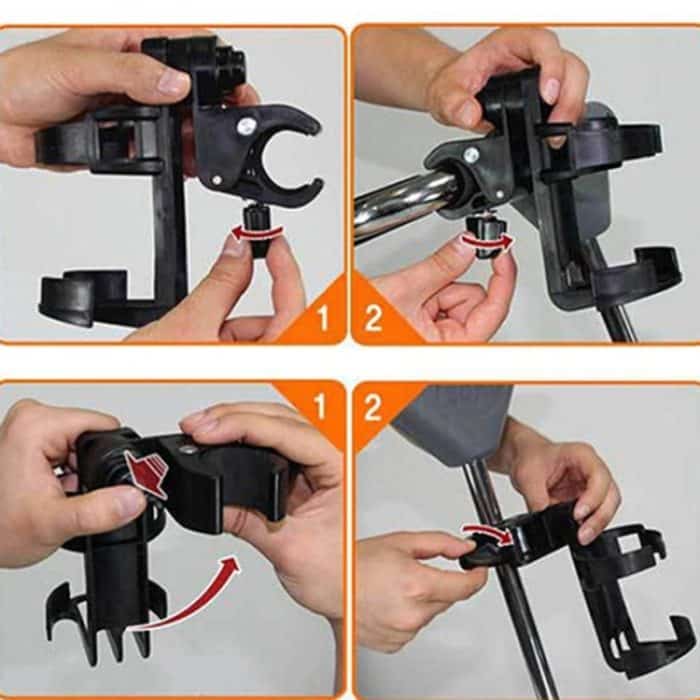 1
2
1
2