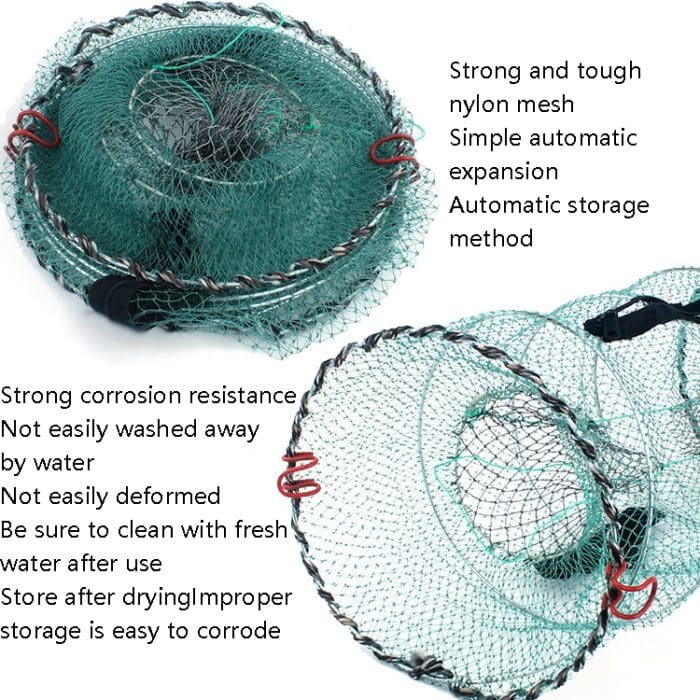 Strong and tough nylon mesh
Simple automatic expansion
Automatic storage method

Strong corrosion resistance
Not easily washed away by water
Not easily deformed
Be sure to clean with fresh water after use
Store after dryingImproper storage is easy to corrode