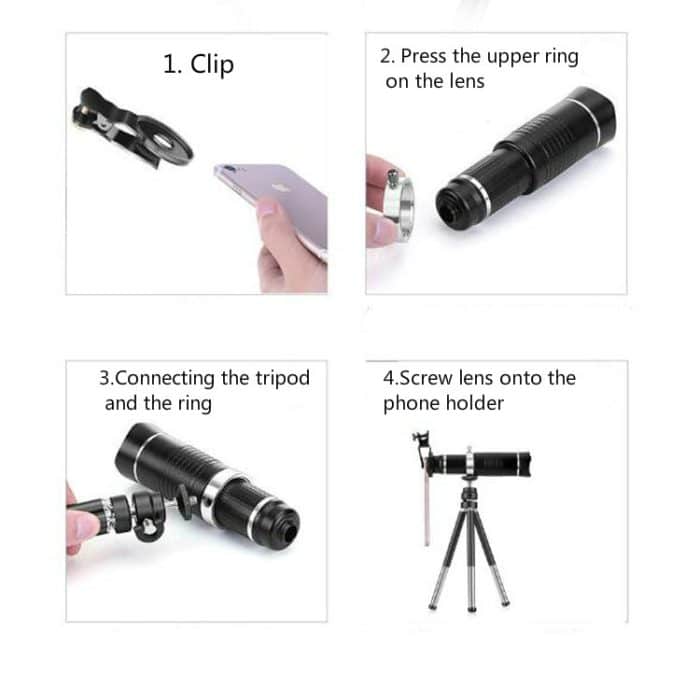 1. Clip

2. Press the upper ring on the lens

3.Connecting the tripod and the ring

4.Screw lens onto the phone holder