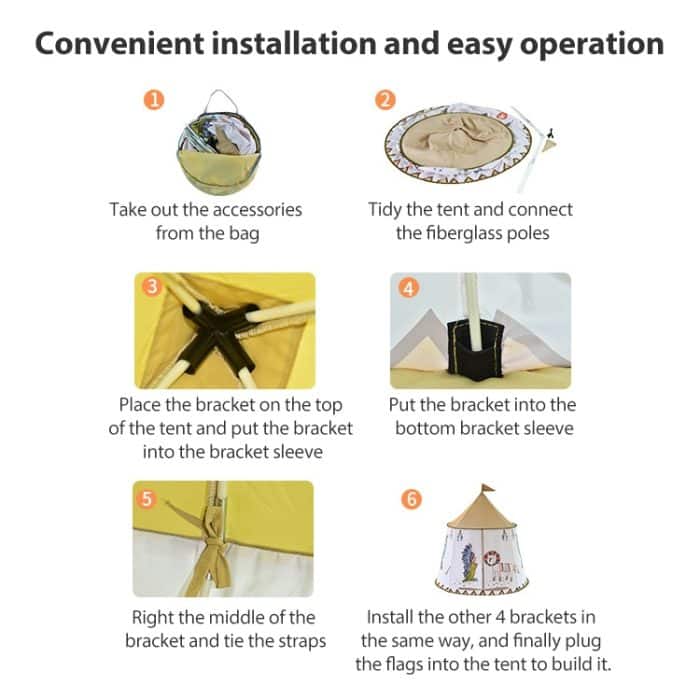 Convenient installation and easy operation

1

Take out the accessories from the bag

2

Tidy the tent and connect the fiberglass poles

3

Place the bracket on the top of the tent and put the bracket into the bracket sleeve

4

Put the bracket into the bottom bracket sleeve

5

Right the middle of the bracket and tie the straps

6

Install the other 4 brackets in the same way, and finally plug the flags into the tent to build it.