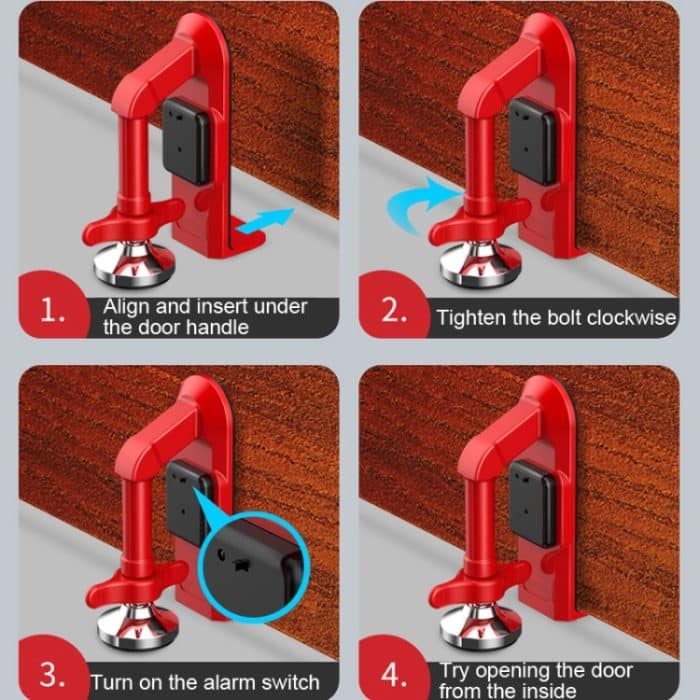 1. Align and insert under the door handle

2. Tighten the bolt clockwise

3. Turn on the alarm switch

4. Try opening the door from the inside