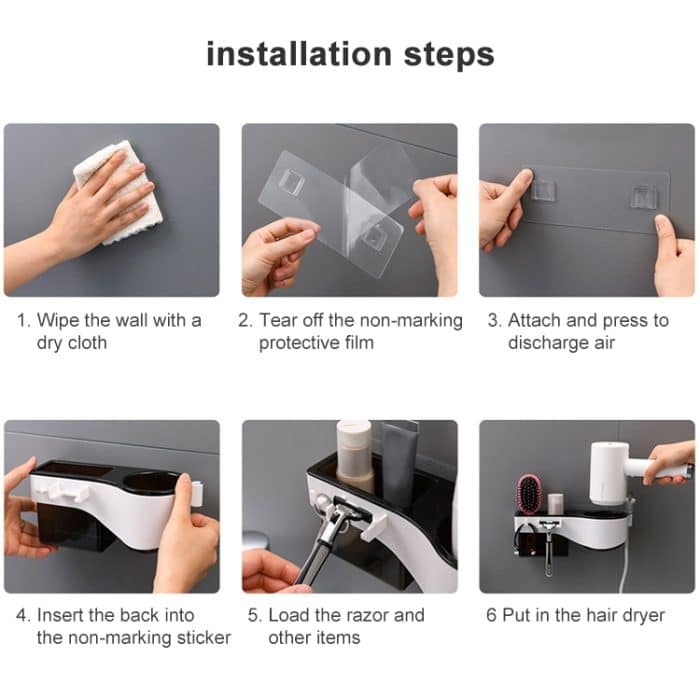 installation steps

1. Wipe the wall with a dry cloth

2. Tear off the non-marking protective film

3. Attach and press to discharge air

4. Insert the back into the non-marking sticker

5. Load the razor and other items

6 Put in the hair dryer