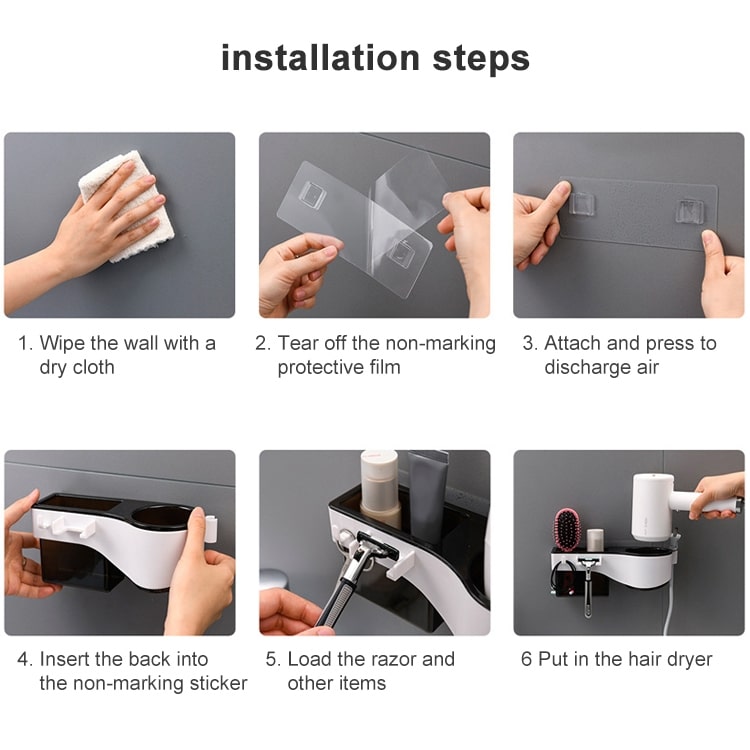 installation steps

1. Wipe the wall with a dry cloth

2. Tear off the non-marking protective film

3. Attach and press to discharge air

4. Insert the back into the non-marking sticker

5. Load the razor and other items

6 Put in the hair dryer