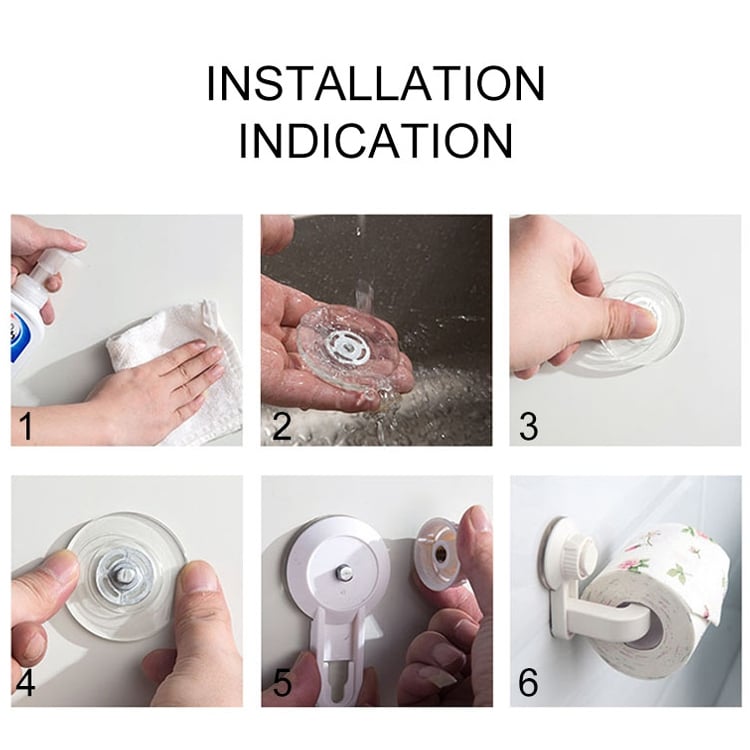 INSTALLATION INDICATION

1

2

3

4

5

6