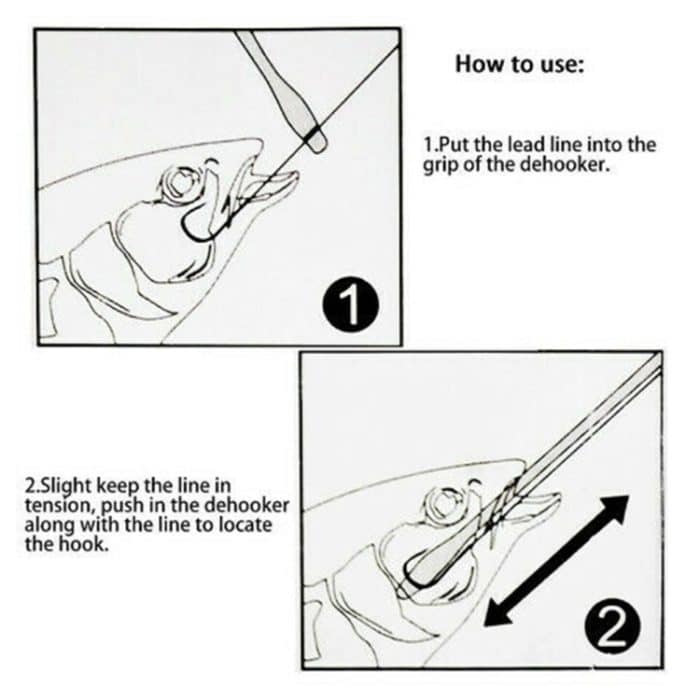 How to use:

1.Put the lead line into the grip of the dehooker.

1

2.Slight keep the line in tension, push in the dehooker along with the line to locate the hook.

2