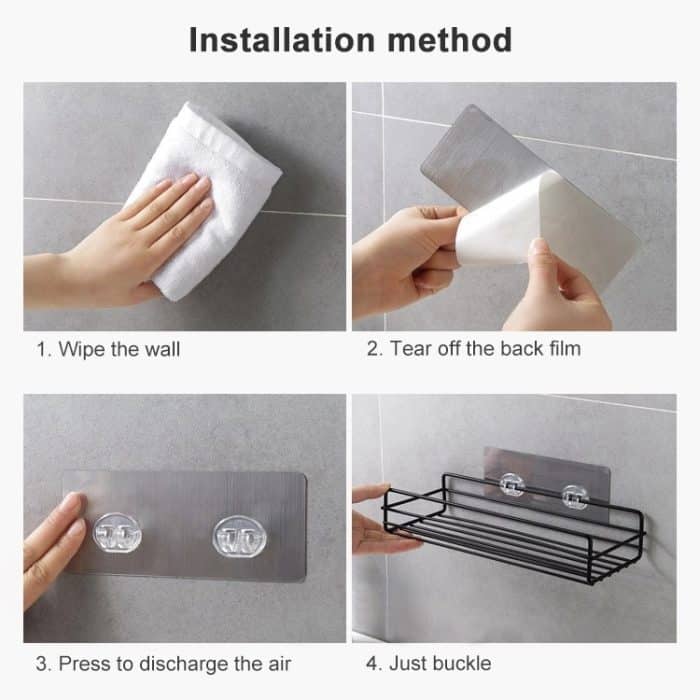 Installation method

1. Wipe the wall

2. Tear off the back film

3. Press to discharge the air

4. Just buckle