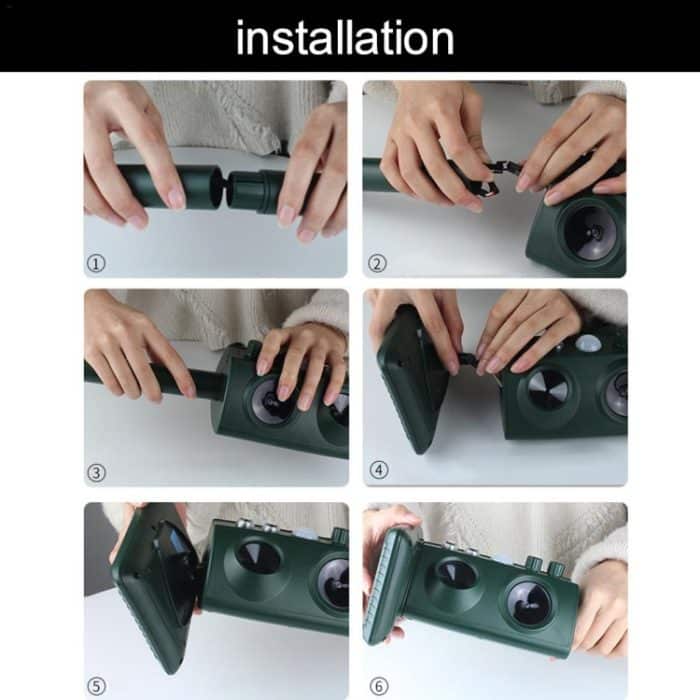 installation

①

②

③

④

⑤

⑥