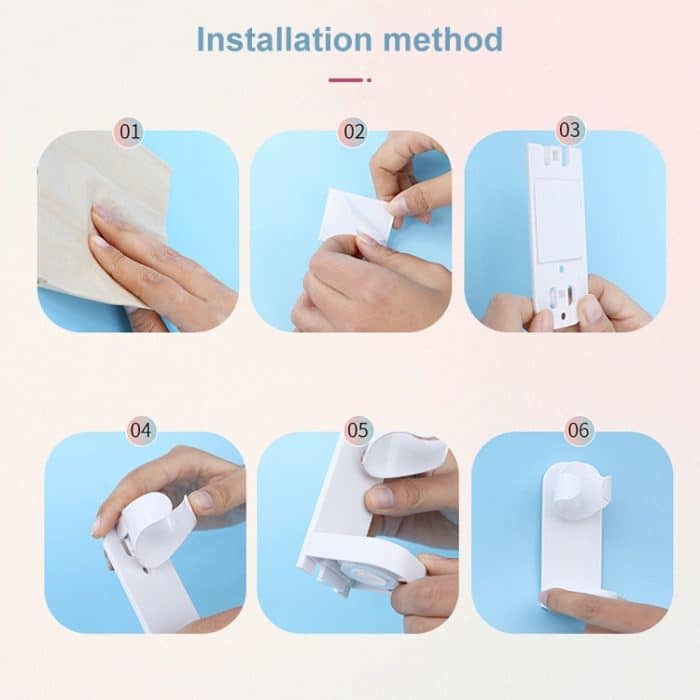 Installation method

01

02

03

04

05

06