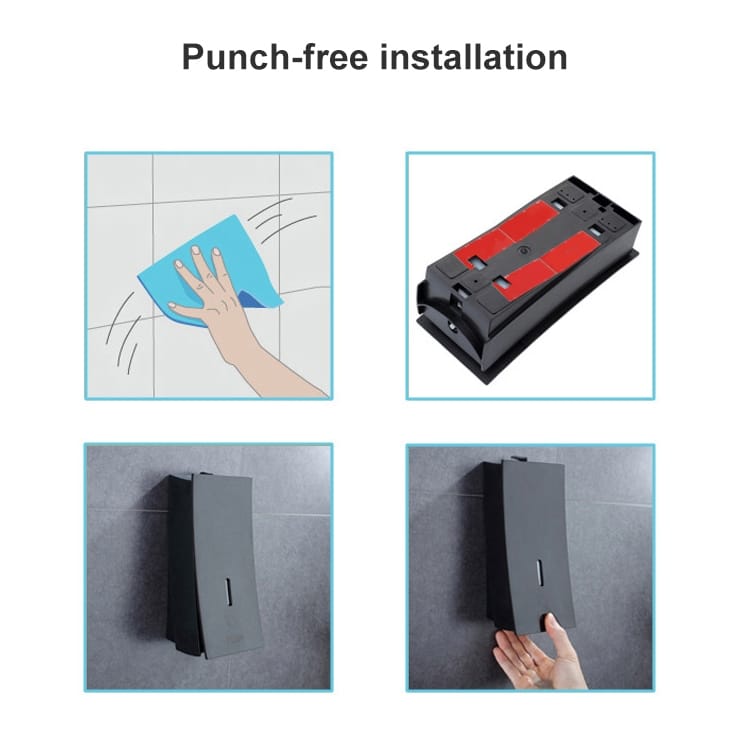 Punch-free installation