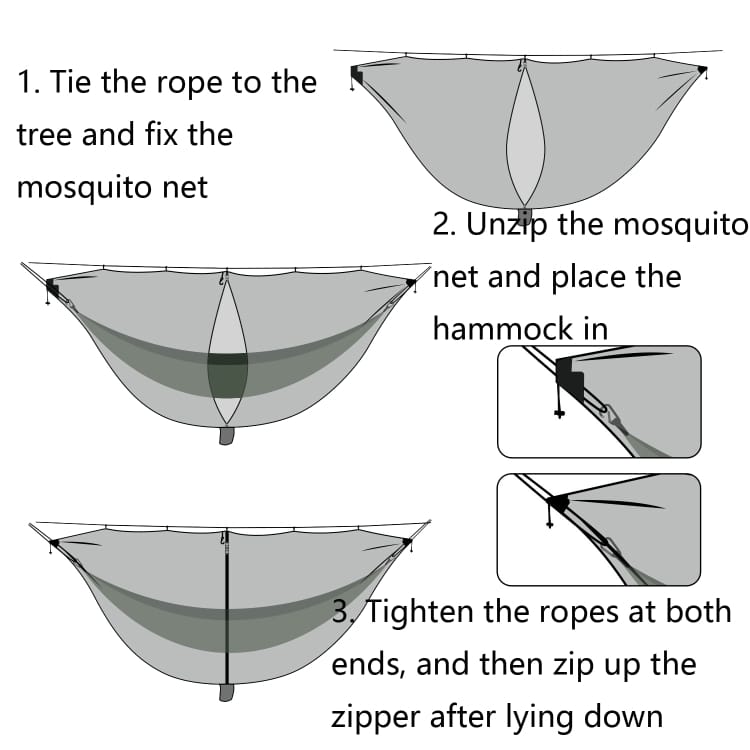 1. Tie the rope to the tree and fix the mosquito net

2. Unzip the mosquito net and place the hammock in

3. Tighten the ropes at both ends, and then zip up the zipper after lying down