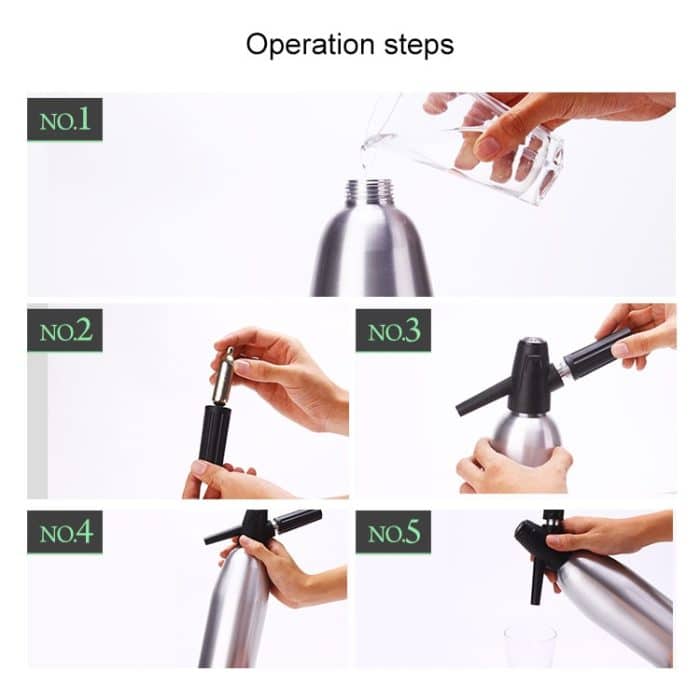 Operation steps

NO.1

NO.2

NO.3

NO.4

NO.5