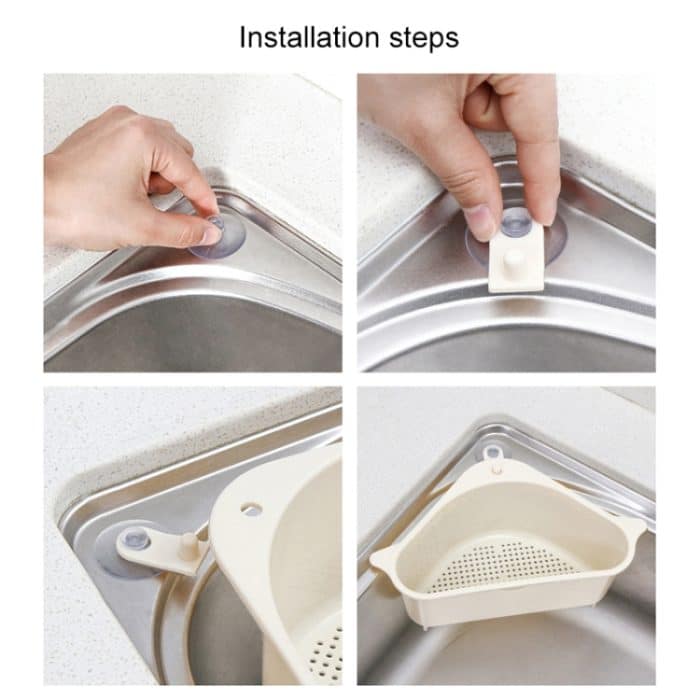 Installation steps