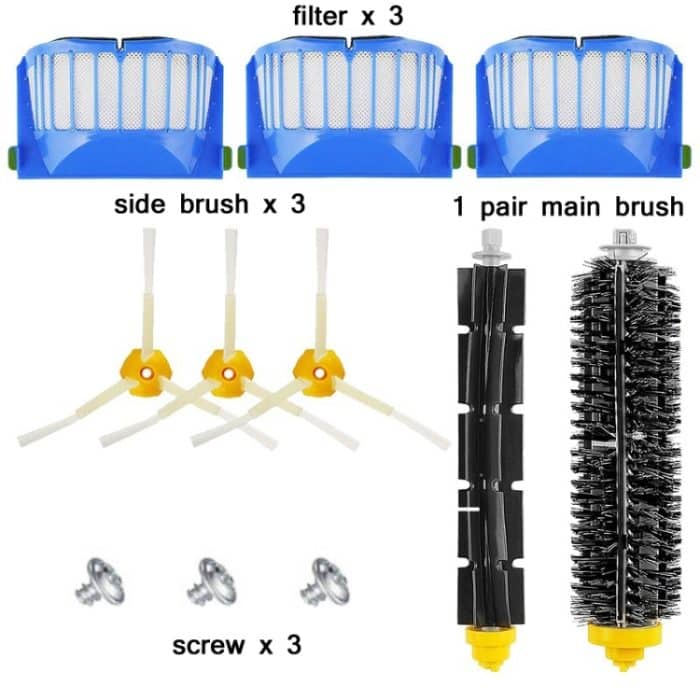 filter x 3

side brush x 3

1 pair main brush

screw x 3